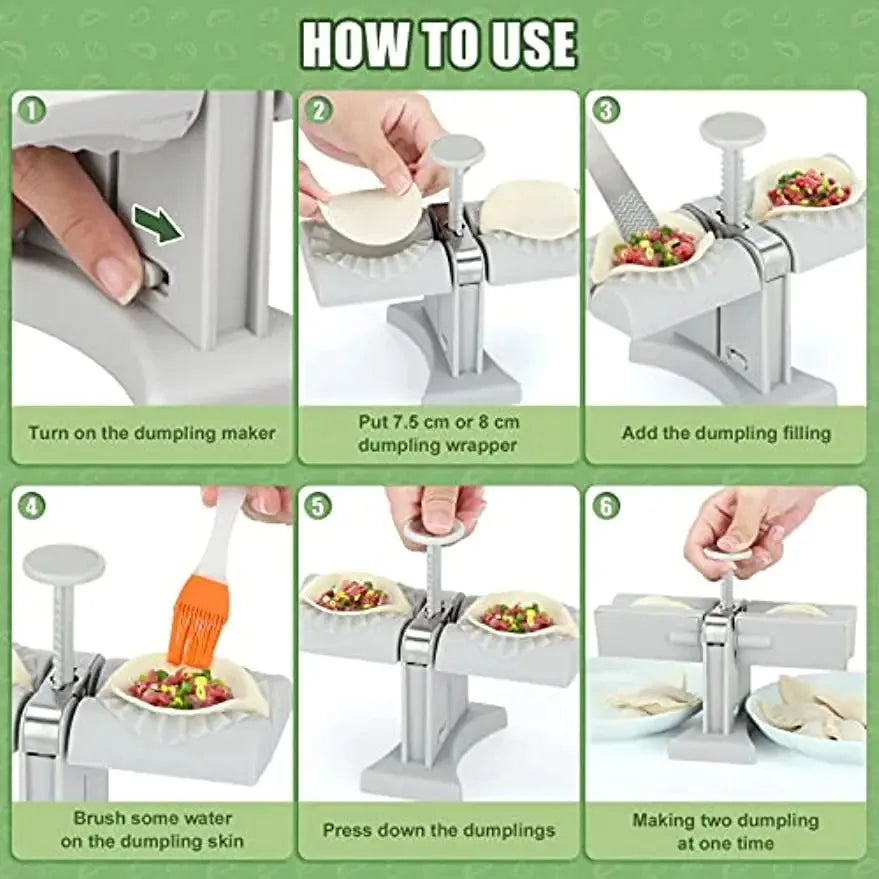 HOW TO USE

1
Turn on the dumpling maker

2
Put 7.5 cm or 8 cm dumpling wrapper

3
Add the dumpling filling

4
Brush some water on the dumpling skin

5
Press down the dumplings

6
Making two dumpling at one time