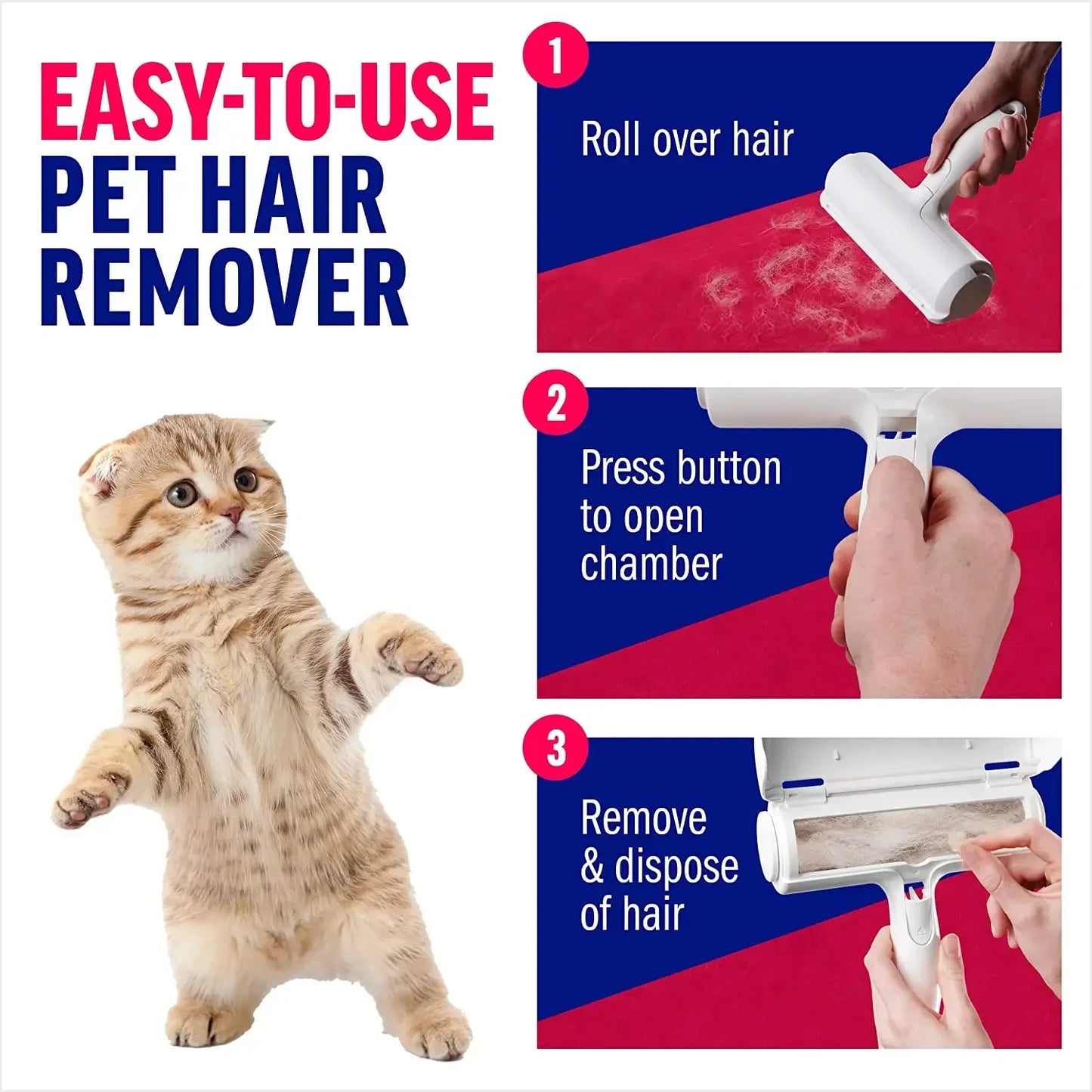 EASY-TO-USE
PET HAIR
REMOVER

1

Roll over hair

2

Press button to open chamber

3

Remove & dispose of hair