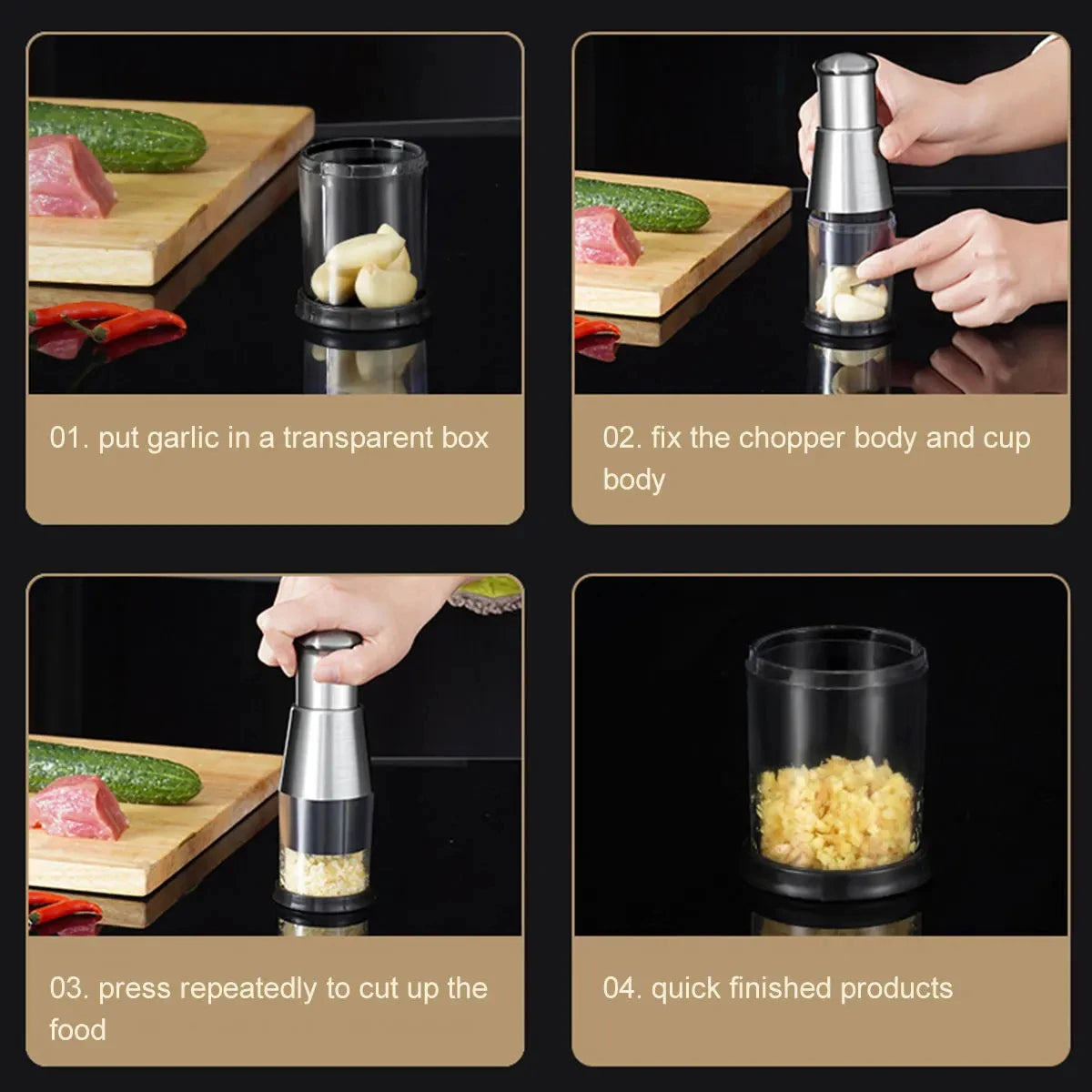 01. put garlic in a transparent box

02. fix the chopper body and cup body

03. press repeatedly to cut up the food

04. quick finished products